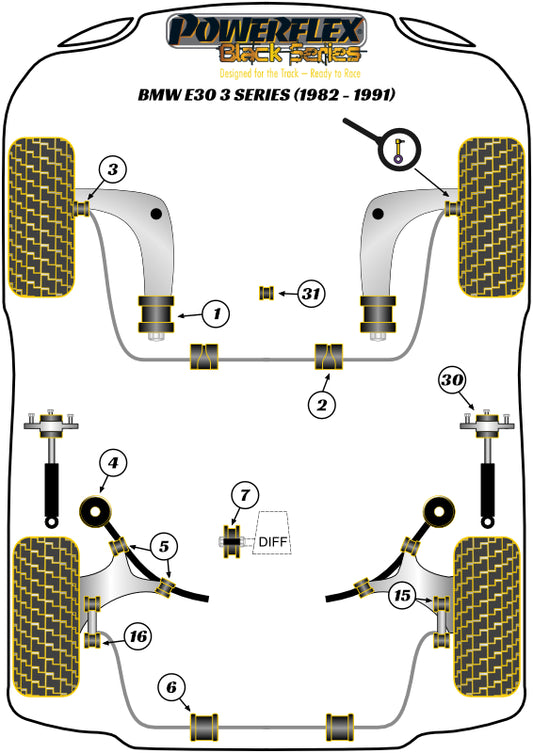 POWERFLEX
Black Series
Designed for the Track – Ready to Race

BMW E30 3 SERIES (1982 - 1991)

3

31

1

2

30

4

7

DIFF

5

15

16

6