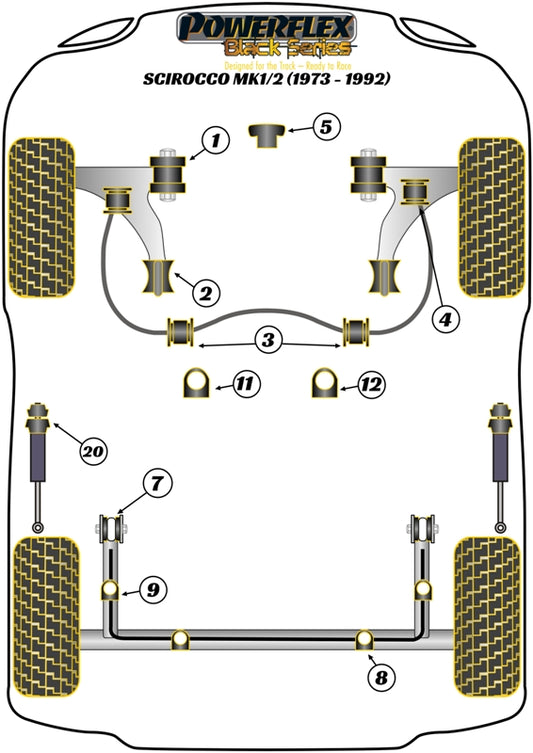 POWERFLEX
Black Series
Designed for the Track – Ready to Race
SCIROCCO MK1/2 (1973 - 1992)

1
5
2
4
3
11
12
20
7
9
8