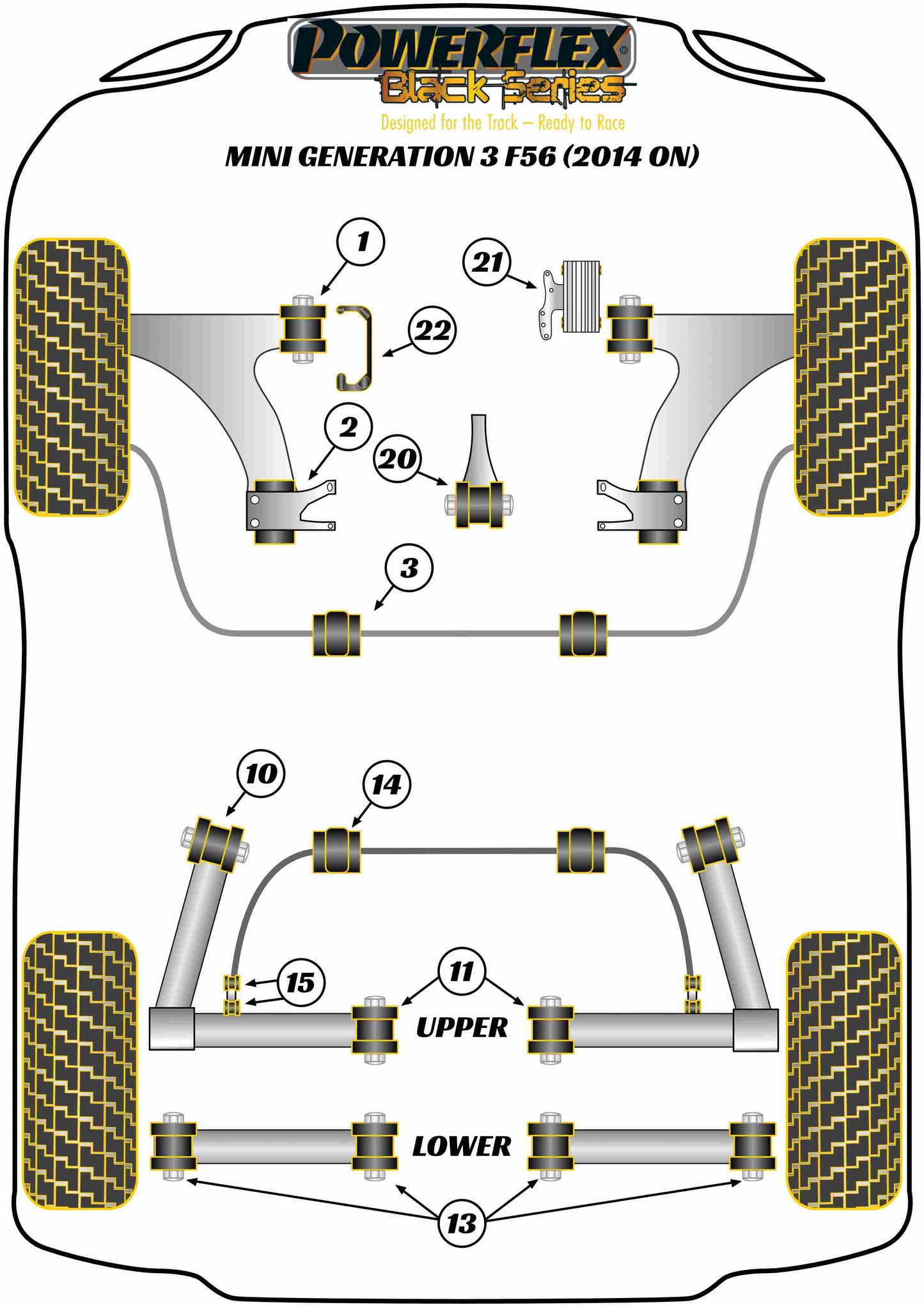 POWERFLEX®
Black Series
Designed for the Track – Ready to Race

MINI GENERATION 3 F56 (2014 ON)

1
21
22
2
20
3
10
14
15
11
UPPER
LOWER
13