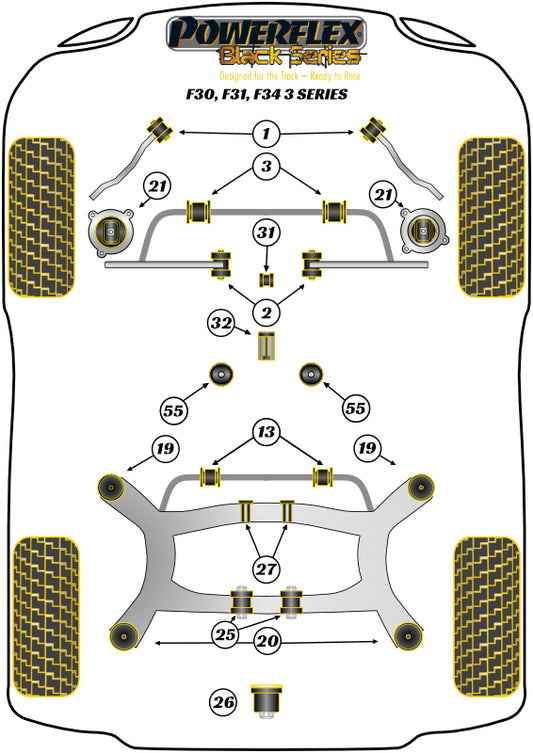 POWERFLEX
Black Series
Designed for the Track – Ready to Race
F30, F31, F34 3 SERIES

1
3
21
21
31
2
32
55
55
13
19
19
27
25
20
26