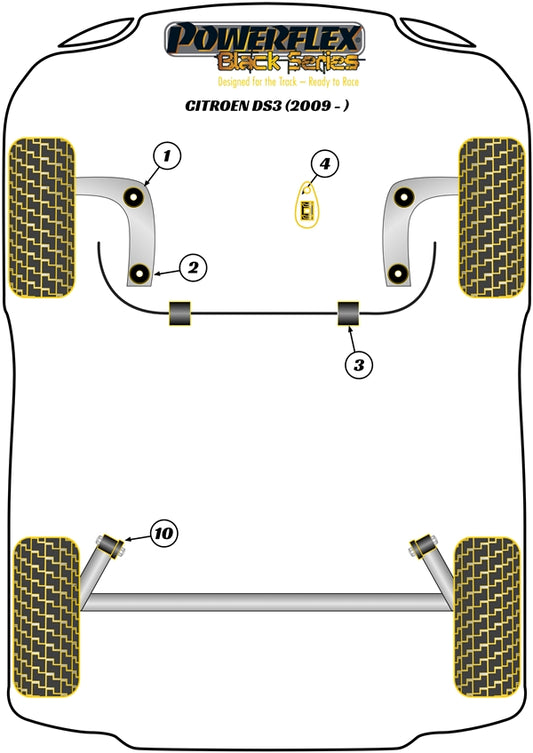 POWERFLEX
Black Series
Designed for the Track – Ready to Race

CITROEN DS3 (2009 - )

1

4

2

3

10