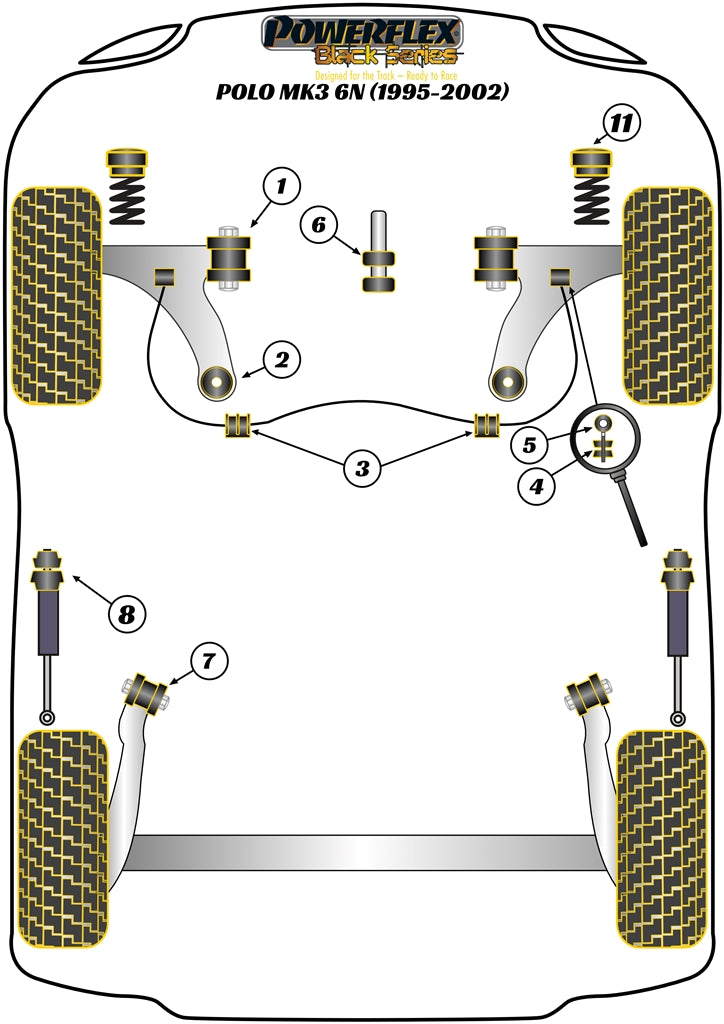 POWERFLEX
Black Series
Designed for the Track – Ready to Race
POLO MK3 6N (1995-2002)

11
1
6
2
3
5
4
8
7