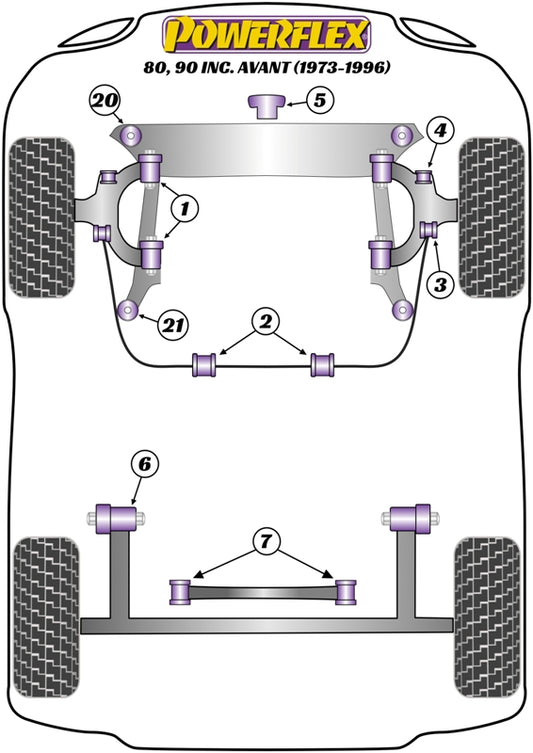 POWERFLEX
80, 90 INC. AVANT (1973-1996)

20
5
4
1
3
21
2
6
7