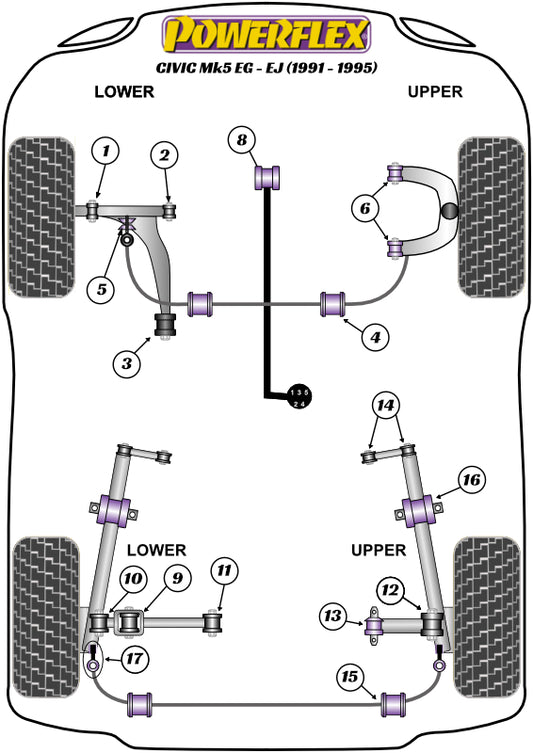 POWERFLEX
CIVIC Mk5 EG - EJ (1991 - 1995)

LOWER

UPPER

1
2
8
6
5
3
4
1 3 5
2 4
14
16
LOWER
UPPER
10
9
11
12
13
17
15