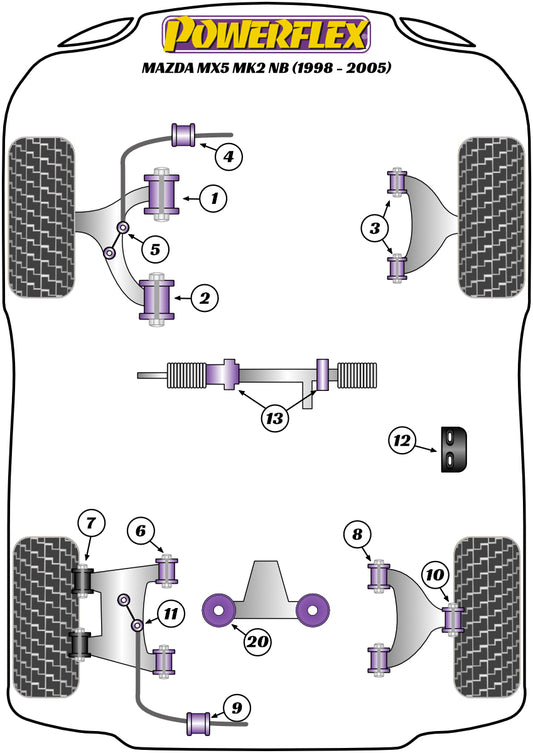 POWERFLEX
MAZDA MX5 MK2 NB (1998 - 2005)

4
1
3
5
2
13
12
7
6
8
10
11
20
9