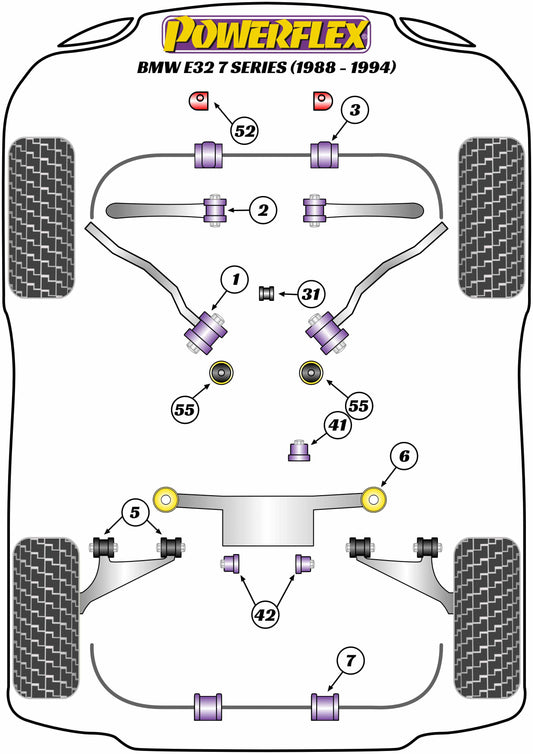 POWERFLEX
BMW E32 7 SERIES (1988 - 1994)

52
3
2
1
31
55
55
41
6
5
42
7