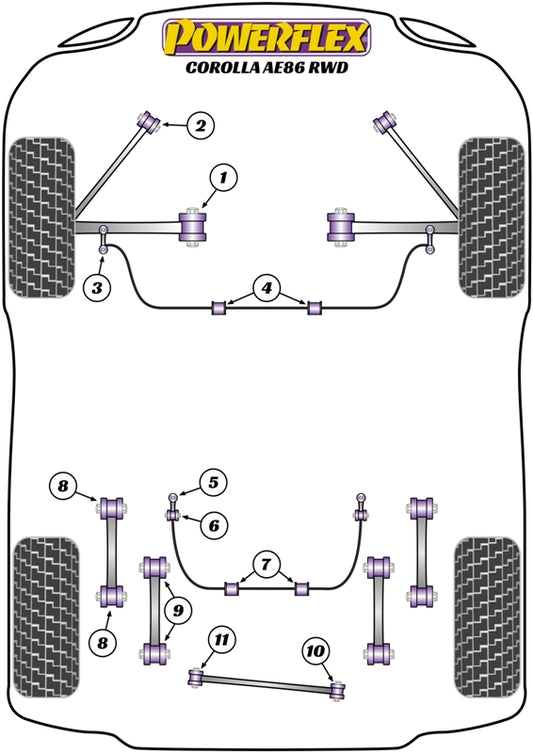 POWERFLEX
COROLLA AE86 RWD

2
1
3
4
8
5
6
7
9
8
11
10