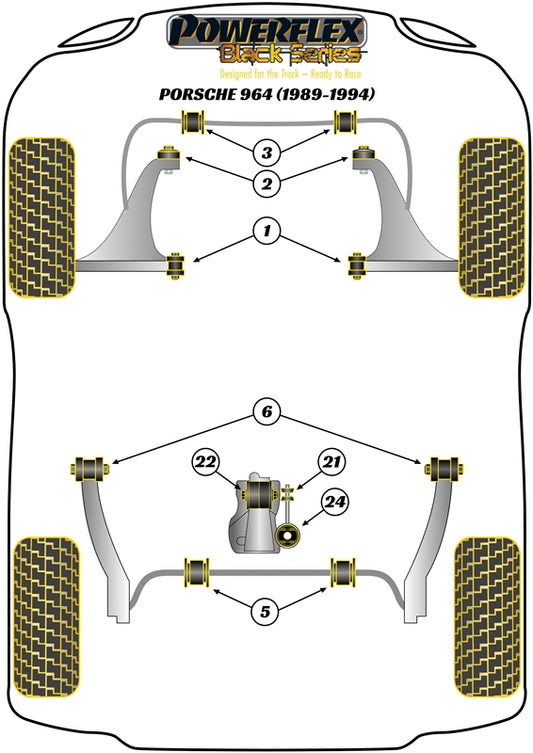 POWERFLEX
Black Series
Designed for the Track – Ready to Race

PORSCHE 964 (1989-1994)

3
2
1
6
22
21
24
5