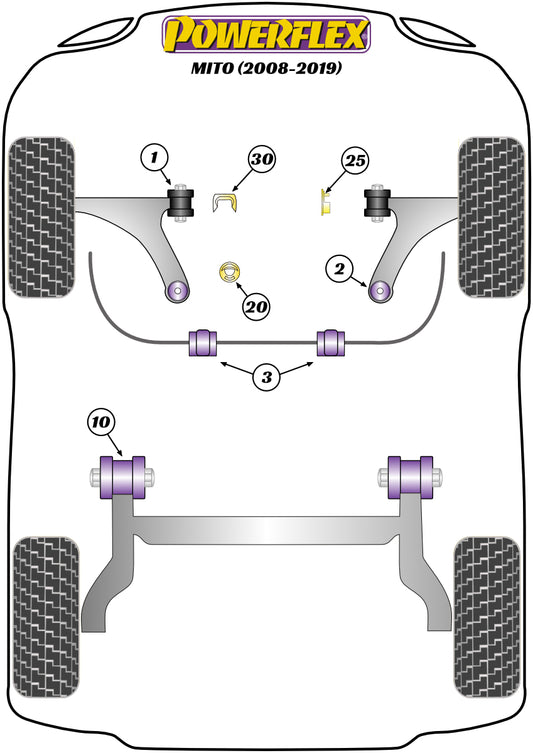 POWERFLEX
MITO (2008-2019)

1
30
25
2
20
3
10