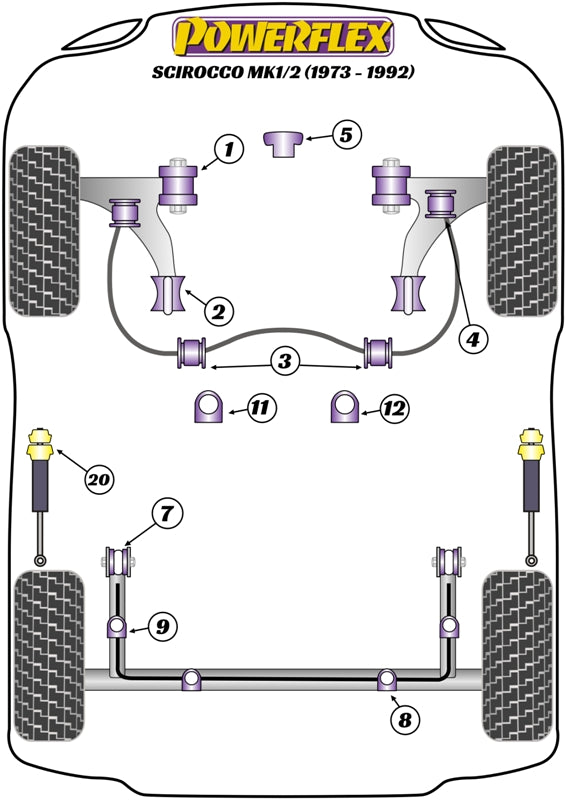 POWERFLEX
SCIROCCO MK1/2 (1973 - 1992)

1
5
2
4
3
11
12
20
7
9
8