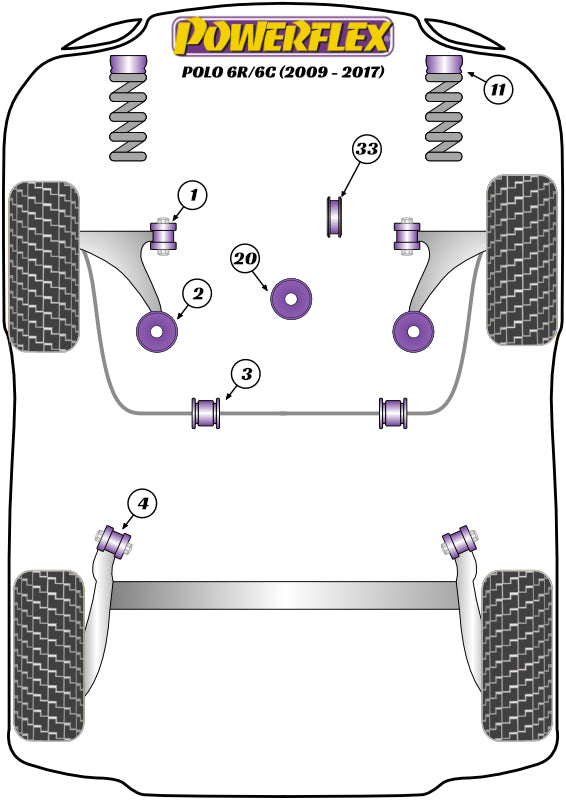 POWERFLEX
POLO 6R/6C (2009 - 2017)

11

33

1

20

2

3

4