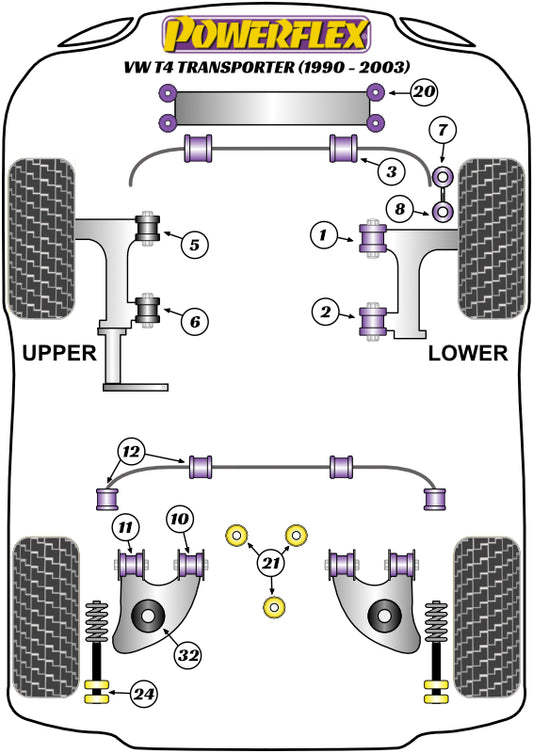 POWERFLEX
VW T4 TRANSPORTER (1990 - 2003)

20
7
3
8
5
1
6
2
UPPER
LOWER
12
11
10
21
32
24