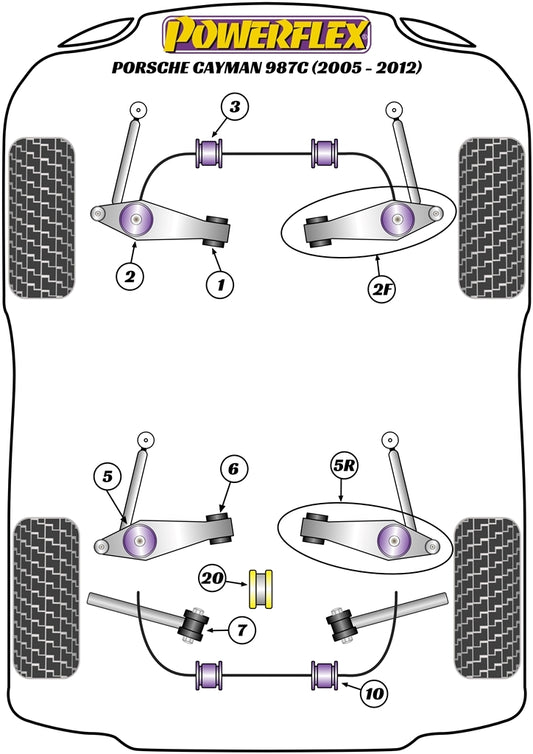 POWERFLEX
PORSCHE CAYMAN 987C (2005 - 2012)

3

2

1

2F

5

6

5R

20

7

10