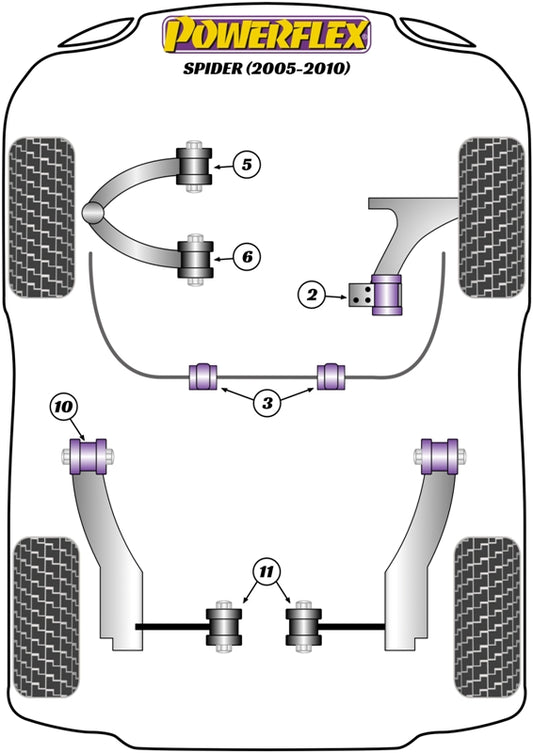 POWERFLEX
SPIDER (2005-2010)

5
6
2
3
10
11