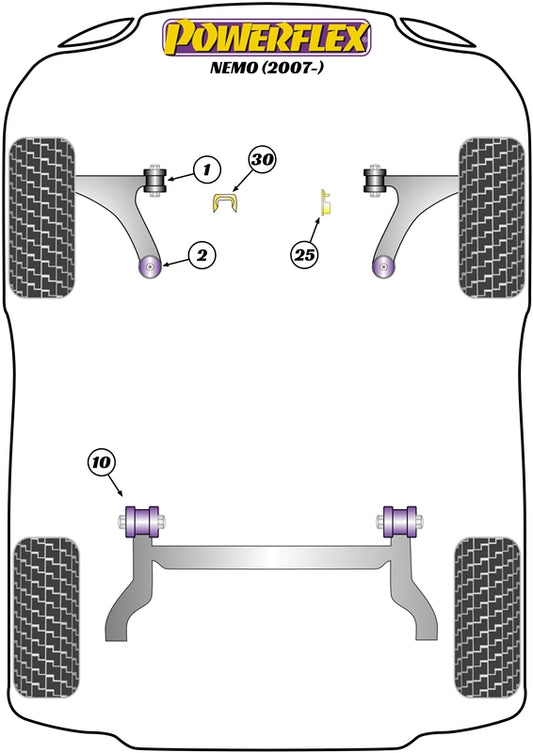 POWERFLEX
NEMO (2007-)

1

30

2

25

10