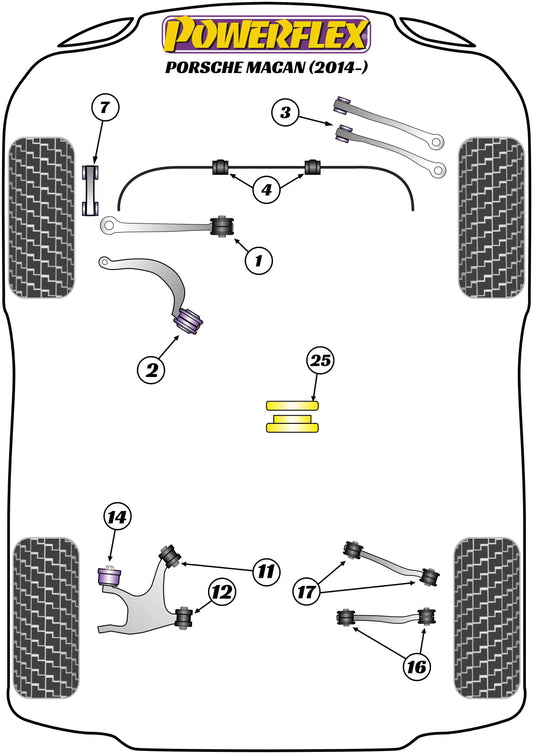 POWERFLEX
PORSCHE MACAN (2014-)

7
3
4
1
2
25
14
11
12
17
16