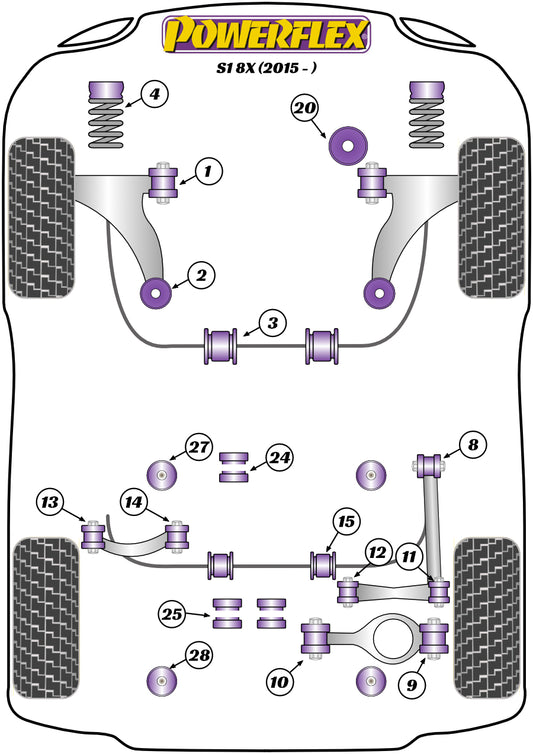 POWERFLEX

S1 8X (2015 - )

4

20

1

2

3

27

24

8

13

14

15

12

11

25

28

10

9