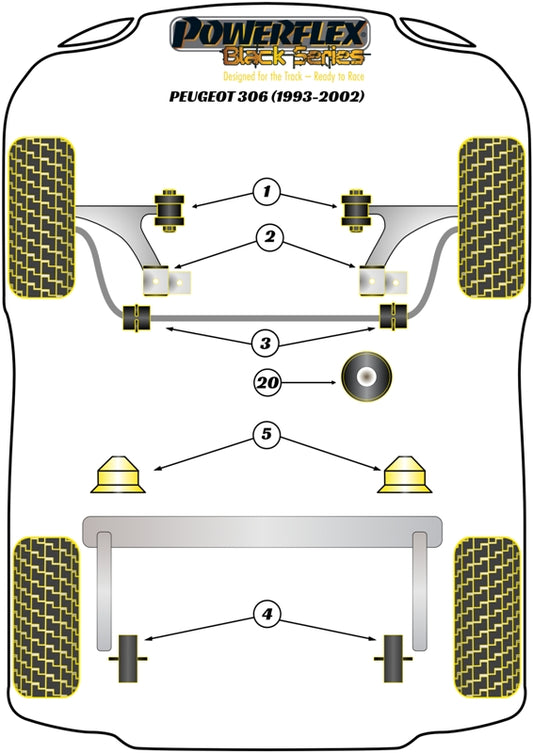 POWERFLEX
Black Series
Designed for the Track – Ready to Race
PEUGEOT 306 (1993-2002)

1
2
3
20
5
4