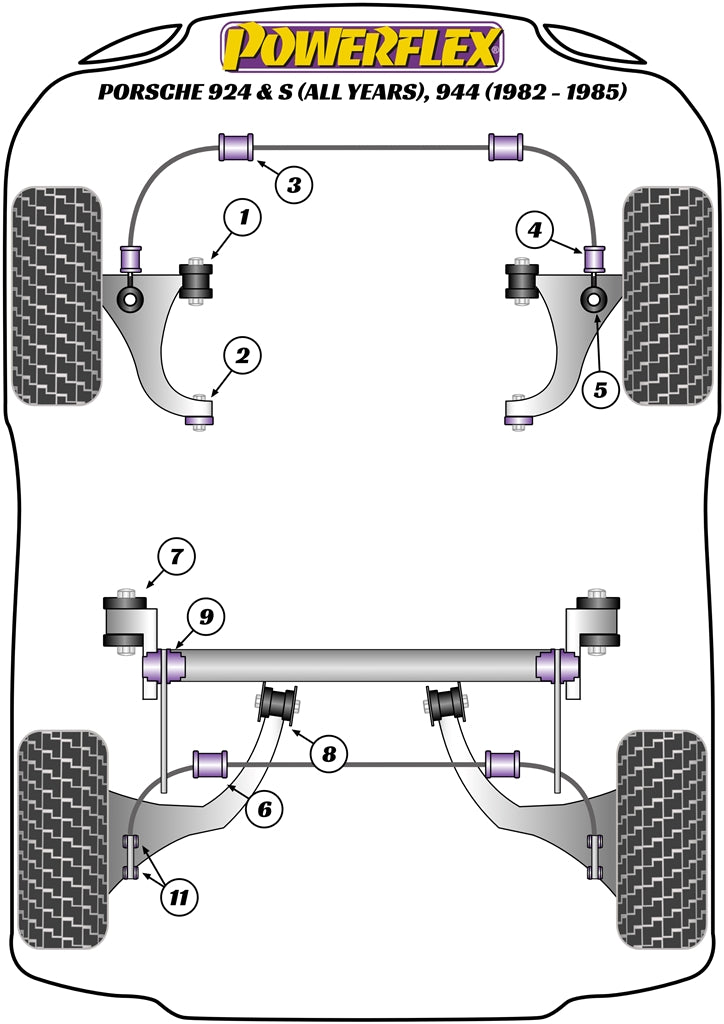 POWERFLEX

PORSCHE 924 & S (ALL YEARS), 944 (1982 - 1985)

3
1
4
2
5
7
9
8
6
11