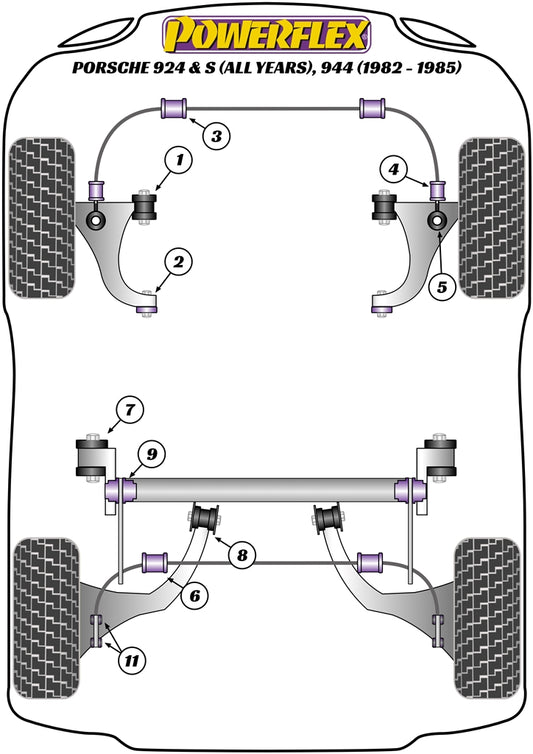 POWERFLEX
PORSCHE 924 & S (ALL YEARS), 944 (1982 - 1985)

3
1
4
2
5
7
9
8
6
11