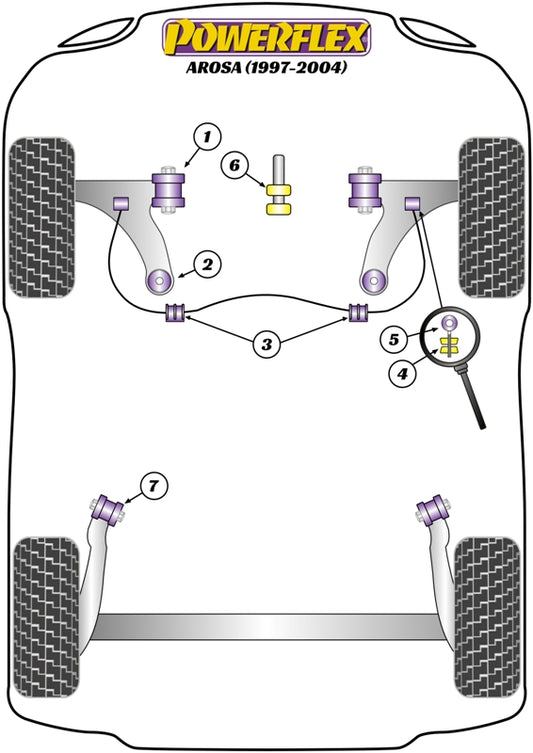 POWERFLEX
AROSA (1997-2004)

1
6
2
3
5
4
7