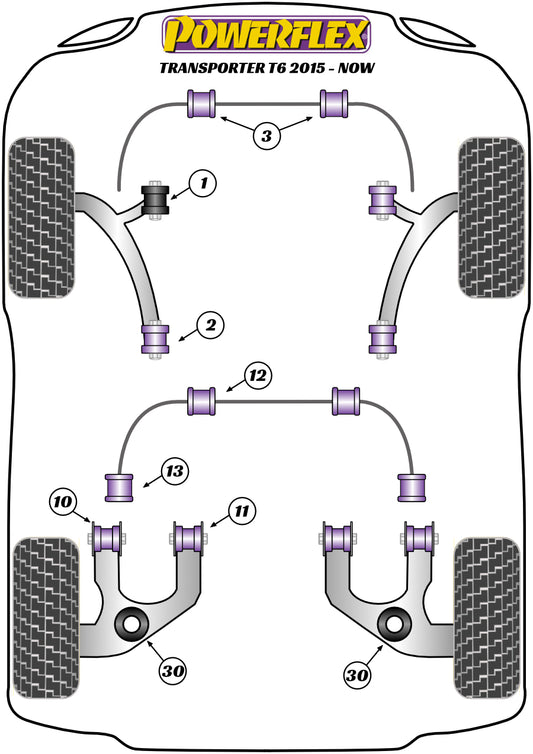 POWERFLEX
TRANSPORTER T6 2015 - NOW

3
1
2
12
13
10
11
30
30