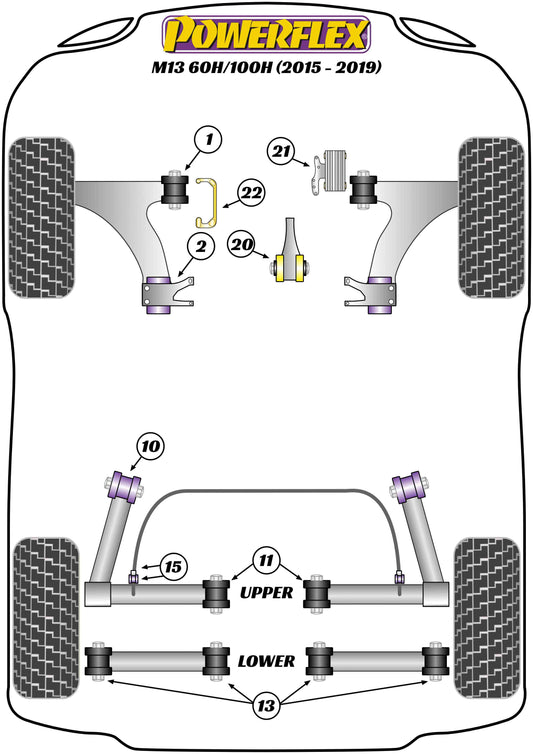 POWERFLEX
M13 60H/100H (2015 - 2019)

1
21
22
2
20
10
15
11
UPPER
LOWER
13