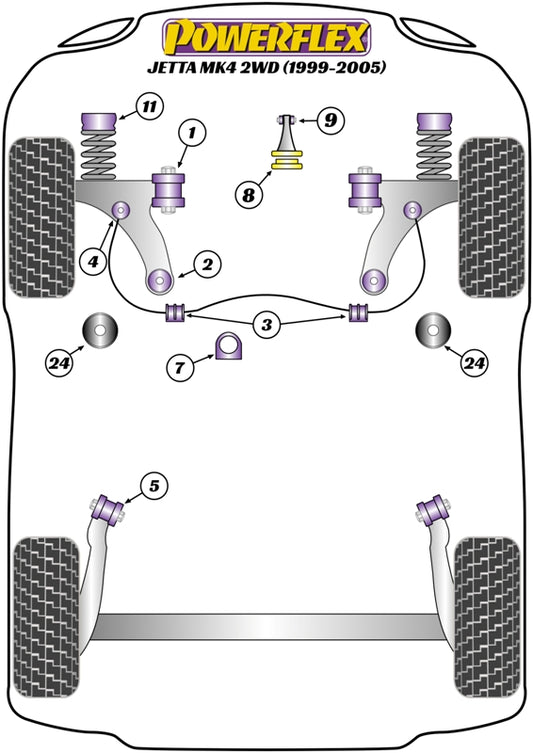 POWERFLEX
JETTA MK4 2WD (1999-2005)

11

1

9

8

4

2

3

24

7

24

5