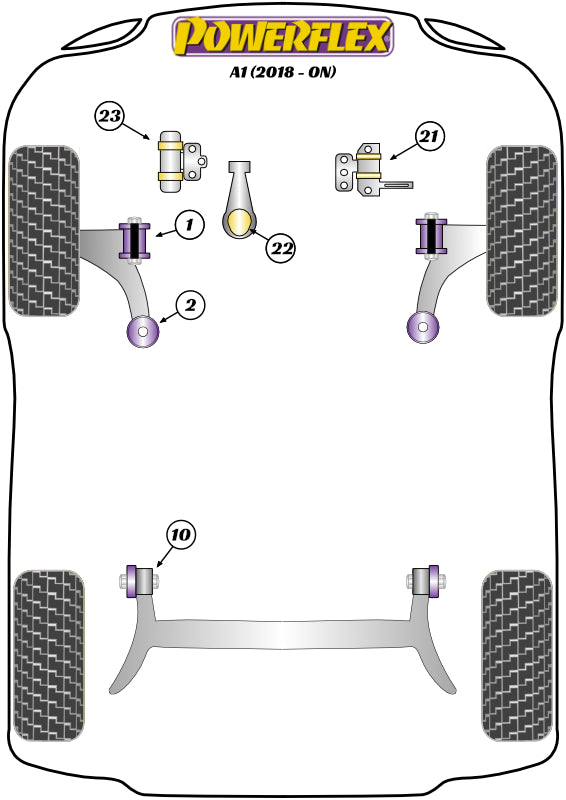 POWERFLEX
A1 (2018 - ON)

23

21

1

22

2

10