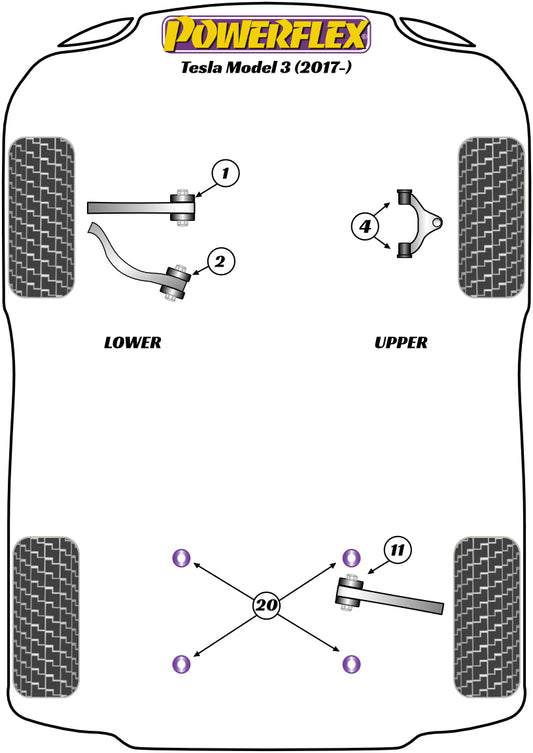 POWERFLEX
Tesla Model 3 (2017-)

1

2

4

LOWER

UPPER

11

20