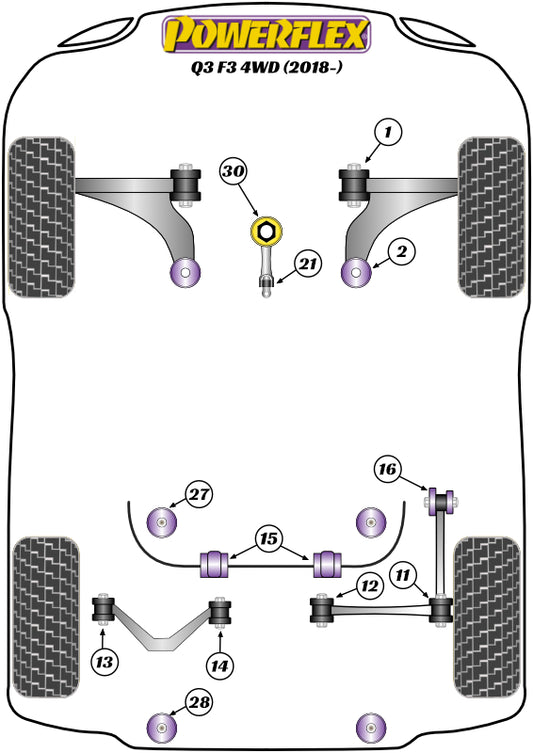 POWERFLEX
Q3 F3 4WD (2018-)

1
30
2
21
16
27
15
12
11
13
14
28