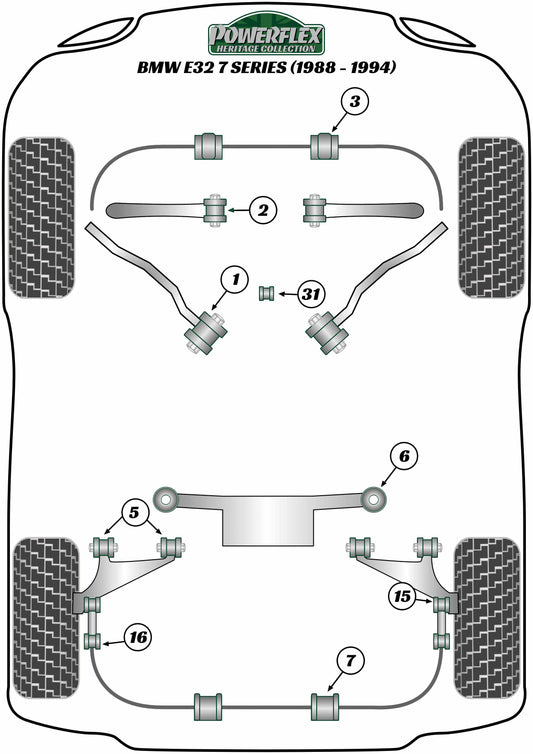 POWERFLEX
HERITAGE COLLECTION
BMW E32 7 SERIES (1988 - 1994)

3
2
1
31
6
5
15
16
7