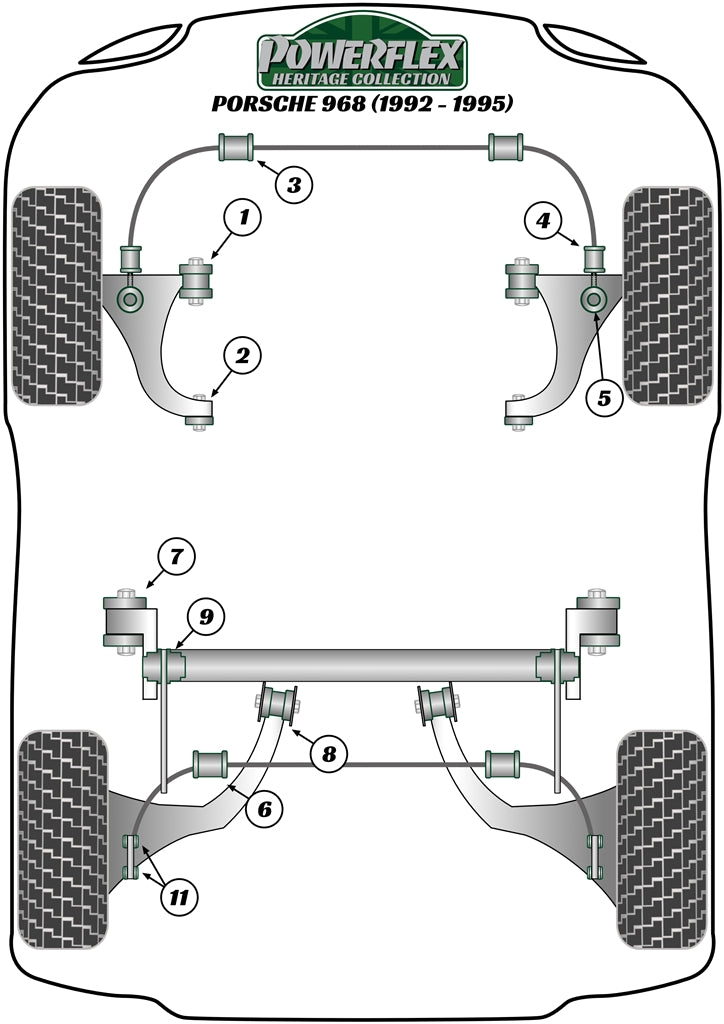 POWERFLEX
HERITAGE COLLECTION
PORSCHE 968 (1992 - 1995)

3
1
4
2
5
7
9
8
6
11