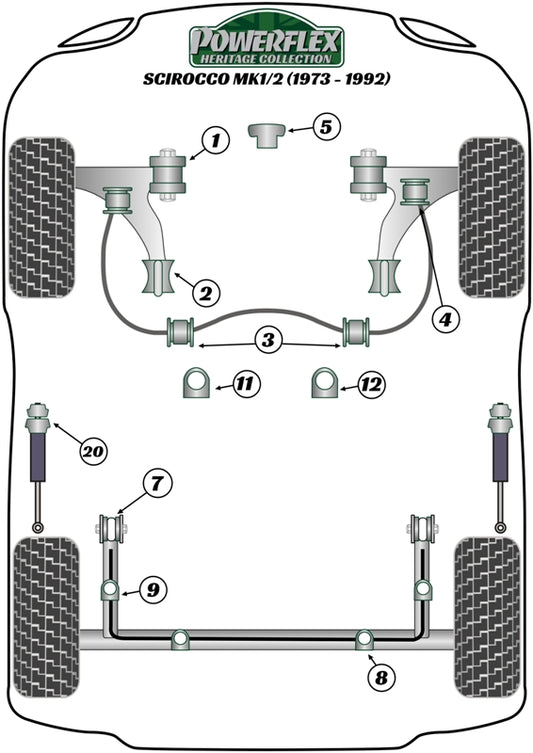 POWERFLEX
HERITAGE COLLECTION
SCIROCCO MK1/2 (1973 - 1992)

1
5
2
4
3
11
12
20
7
9
8