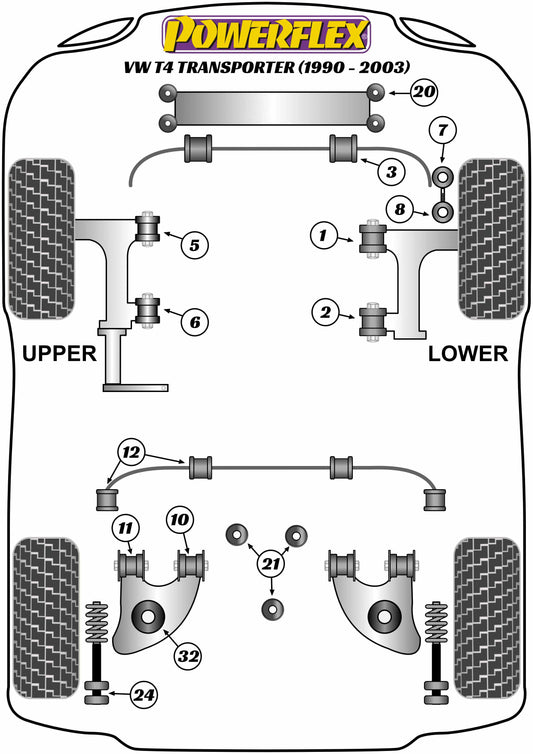 POWERFLEX

VW T4 TRANSPORTER (1990 - 2003)

20

7

3

8

5

1

6

2

UPPER

LOWER

12

11

10

21

32

24