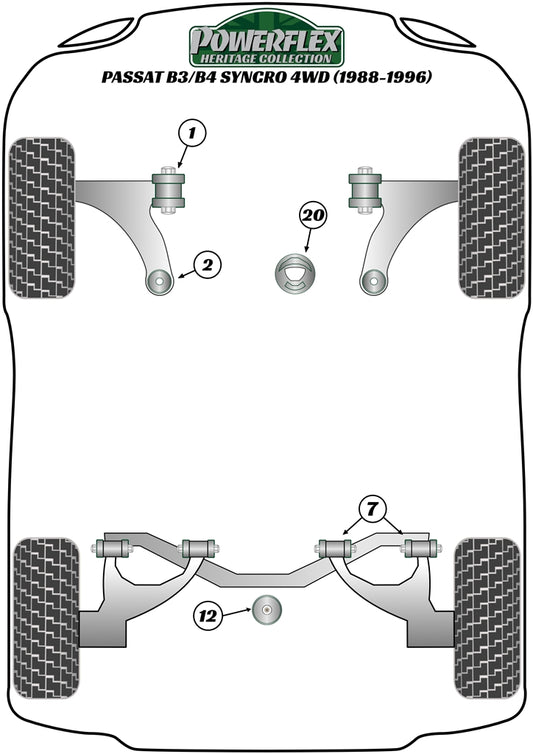 POWERFLEX
HERITAGE COLLECTION
PASSAT B3/B4 SYNCRO 4WD (1988-1996)

1

20

2

7

12