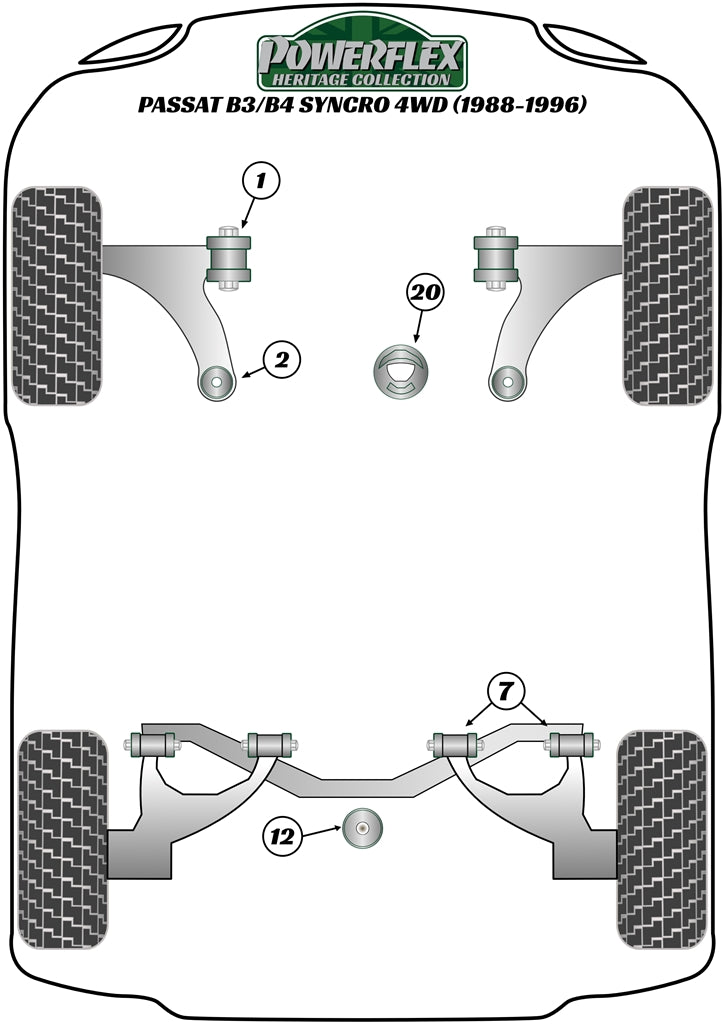 POWERFLEX
HERITAGE COLLECTION
PASSAT B3/B4 SYNCRO 4WD (1988-1996)

1

20

2

7

12