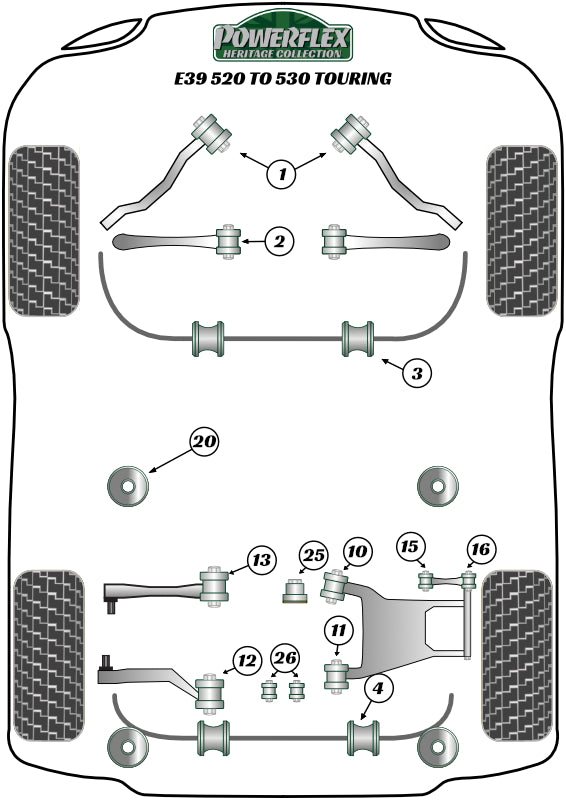 POWERFLEX
HERITAGE COLLECTION
E39 520 TO 530 TOURING

1
2
3
20
13
25
10
15
16
11
12
26
4