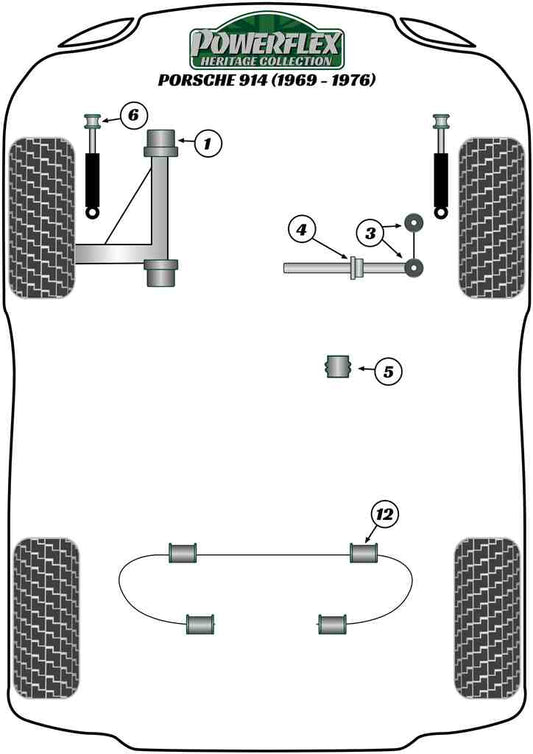 POWERFLEX
HERITAGE COLLECTION
PORSCHE 914 (1969 - 1976)

6
1
4
3
5
12