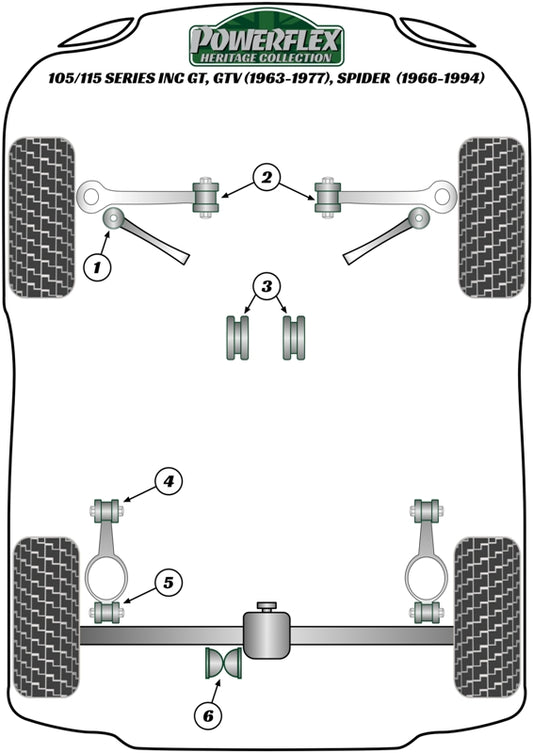 POWERFLEX
HERITAGE COLLECTION
105/115 SERIES INC GT, GTV (1963-1977), SPIDER (1966-1994)

2
1
3
4
5
6