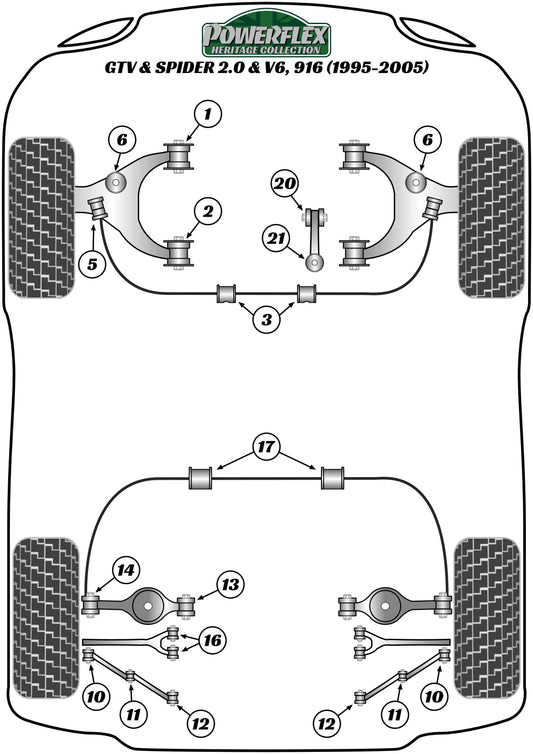 POWERFLEX
HERITAGE COLLECTION
GTV & SPIDER 2.0 & V6, 916 (1995-2005)

1
6
6
20
2
21
5
3
17
14
13
16
10
11
12
12
11
10