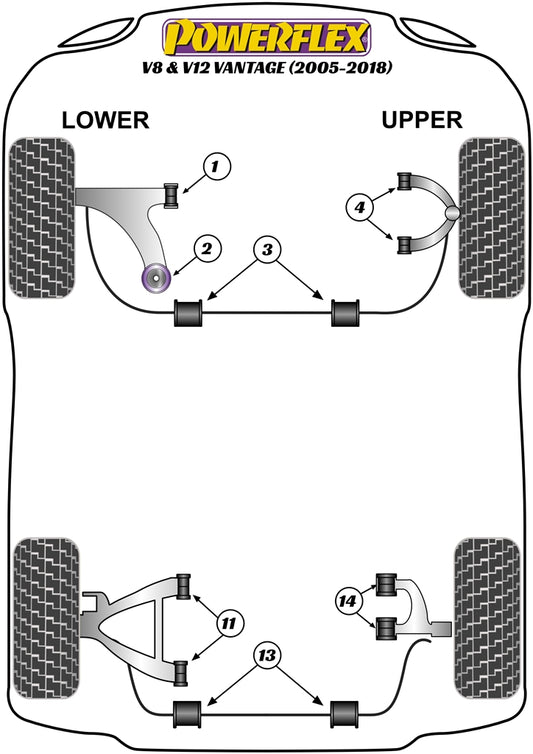 POWERFLEX
V8 & V12 VANTAGE (2005-2018)

LOWER

UPPER

1

2

3

4

11

13

14