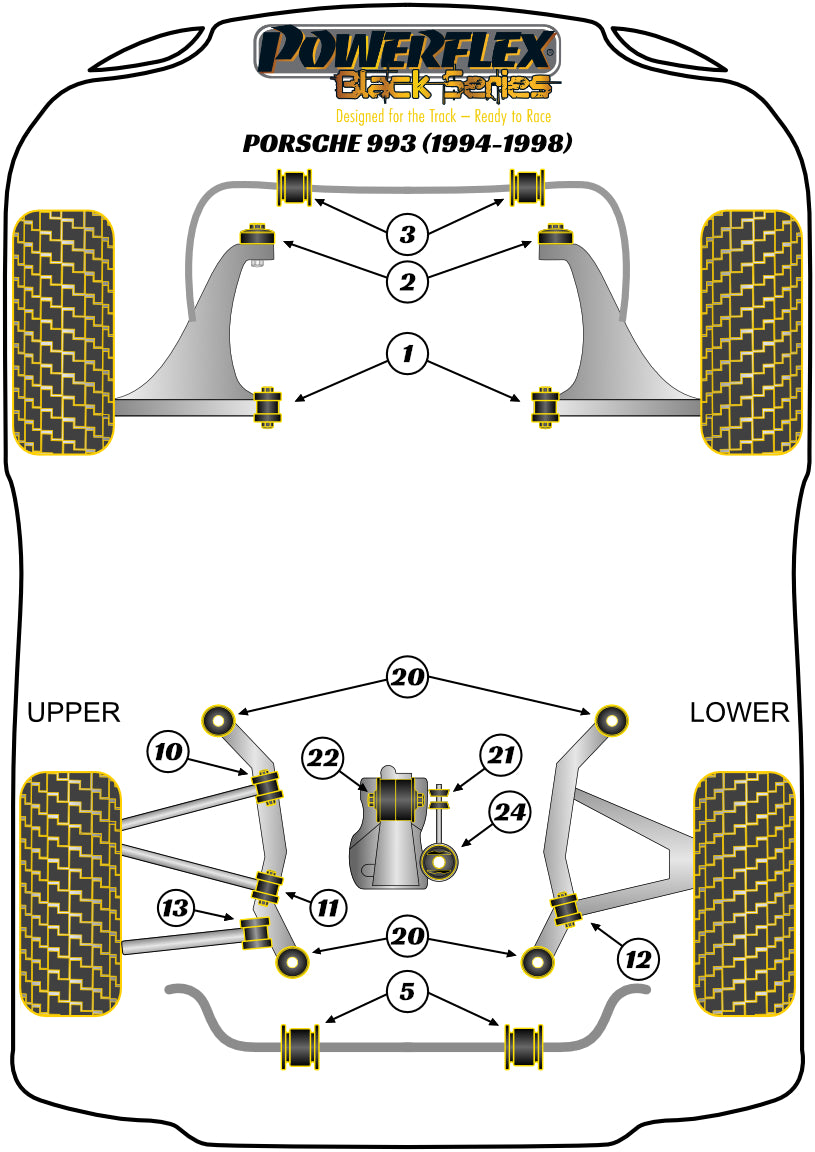 POWERFLEX
Black Series
Designed for the Track – Ready to Race
PORSCHE 993 (1994-1998)

3
2
1

20
UPPER
LOWER
10
22
21
24
11
13
20
12
5