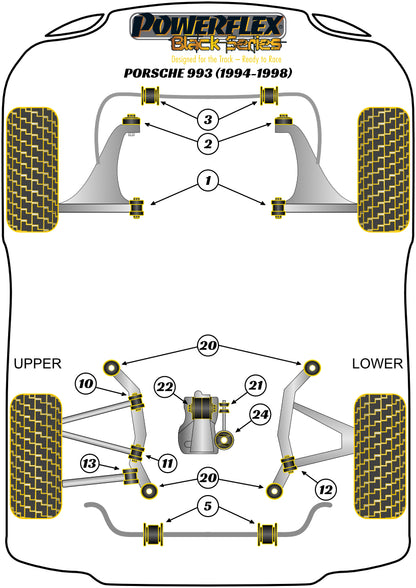 POWERFLEX
Black Series
Designed for the Track – Ready to Race
PORSCHE 993 (1994-1998)

3
2
1

20
UPPER
LOWER
10
22
21
24
11
13
20
12
5