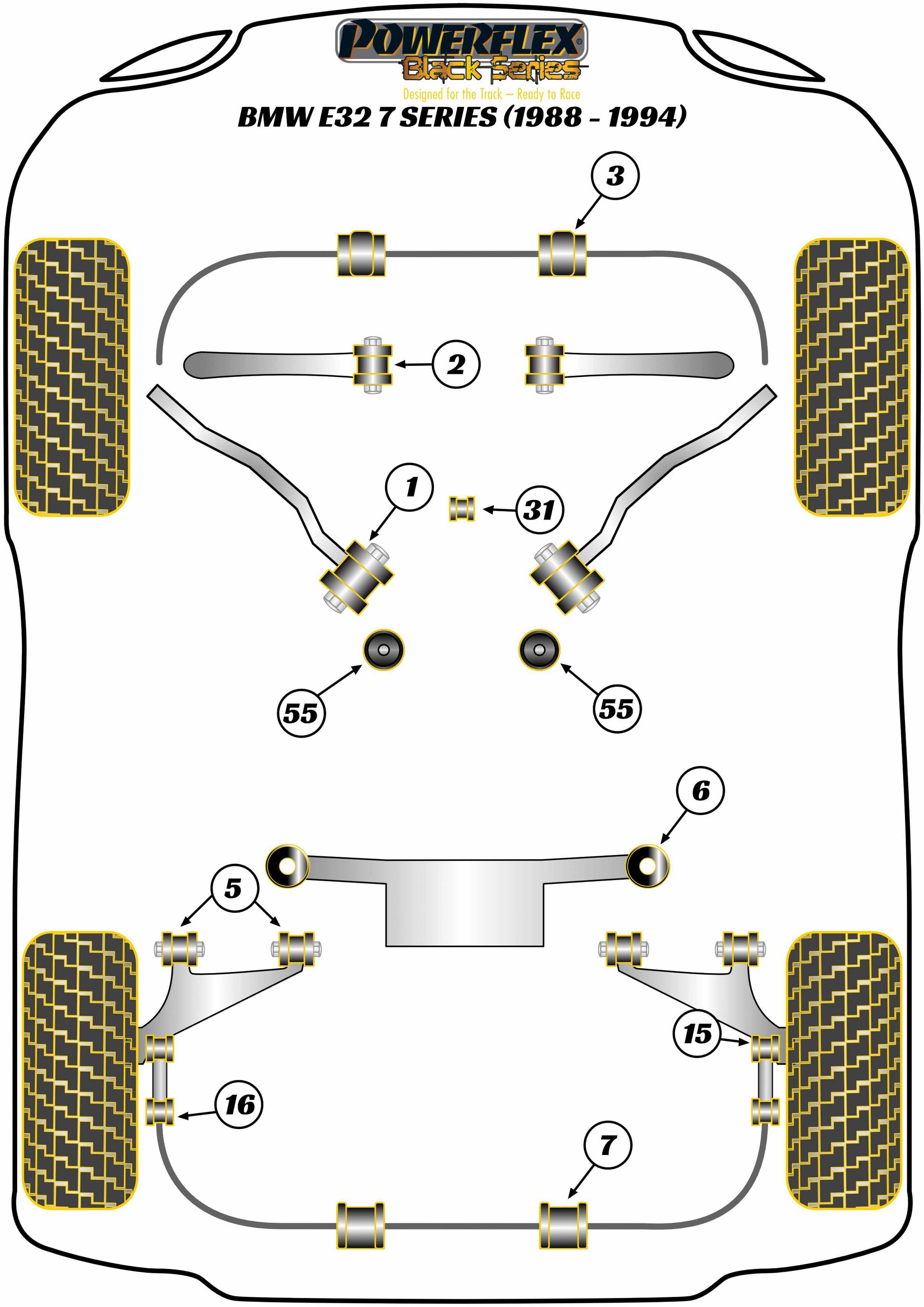 POWERFLEX®
Black Series
Designed for the Track – Ready to Race
BMW E32 7 SERIES (1988 - 1994)

3

2

1

31

55

55

6

5

15

16

7