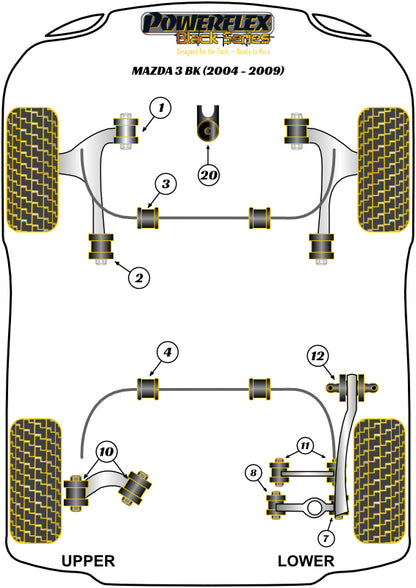 POWERFLEX
Black Series
Designed for the Track – Ready to Race

MAZDA 3 BK (2004 - 2009)

1
20
3
2
4
12
10
11
8
7

UPPER
LOWER