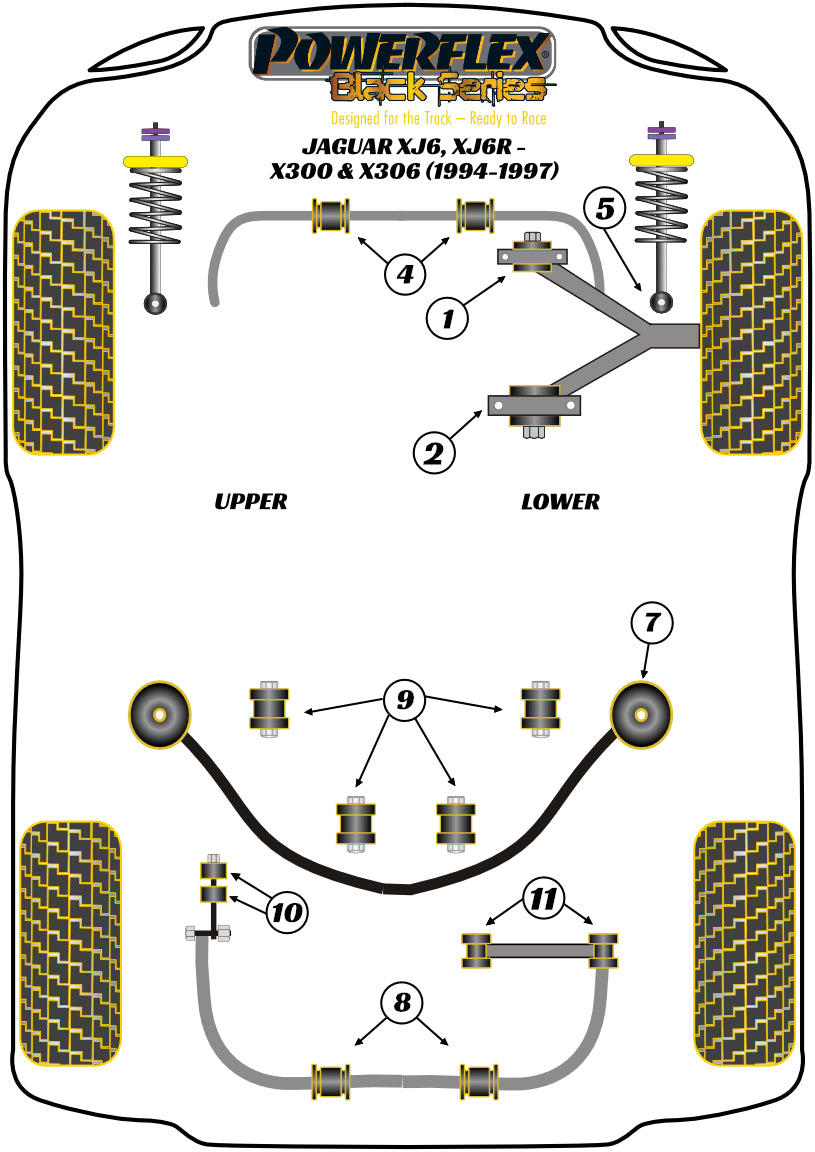 POWERFLEX
Black Series
Designed for the Track – Ready to Race

JAGUAR XJ6, XJ6R - X300 & X306 (1994-1997)

5
4
1
2

UPPER
LOWER

7
9
10
11
8