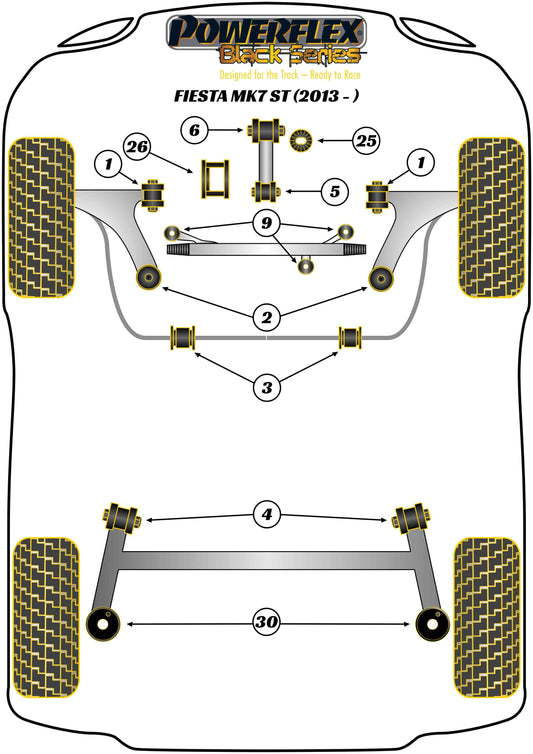 POWERFLEX
Black Series
Designed for the Track – Ready to Race

FIESTA MK7 ST (2013 - )

6
25
26
1
1
5
9
2
3
4
30