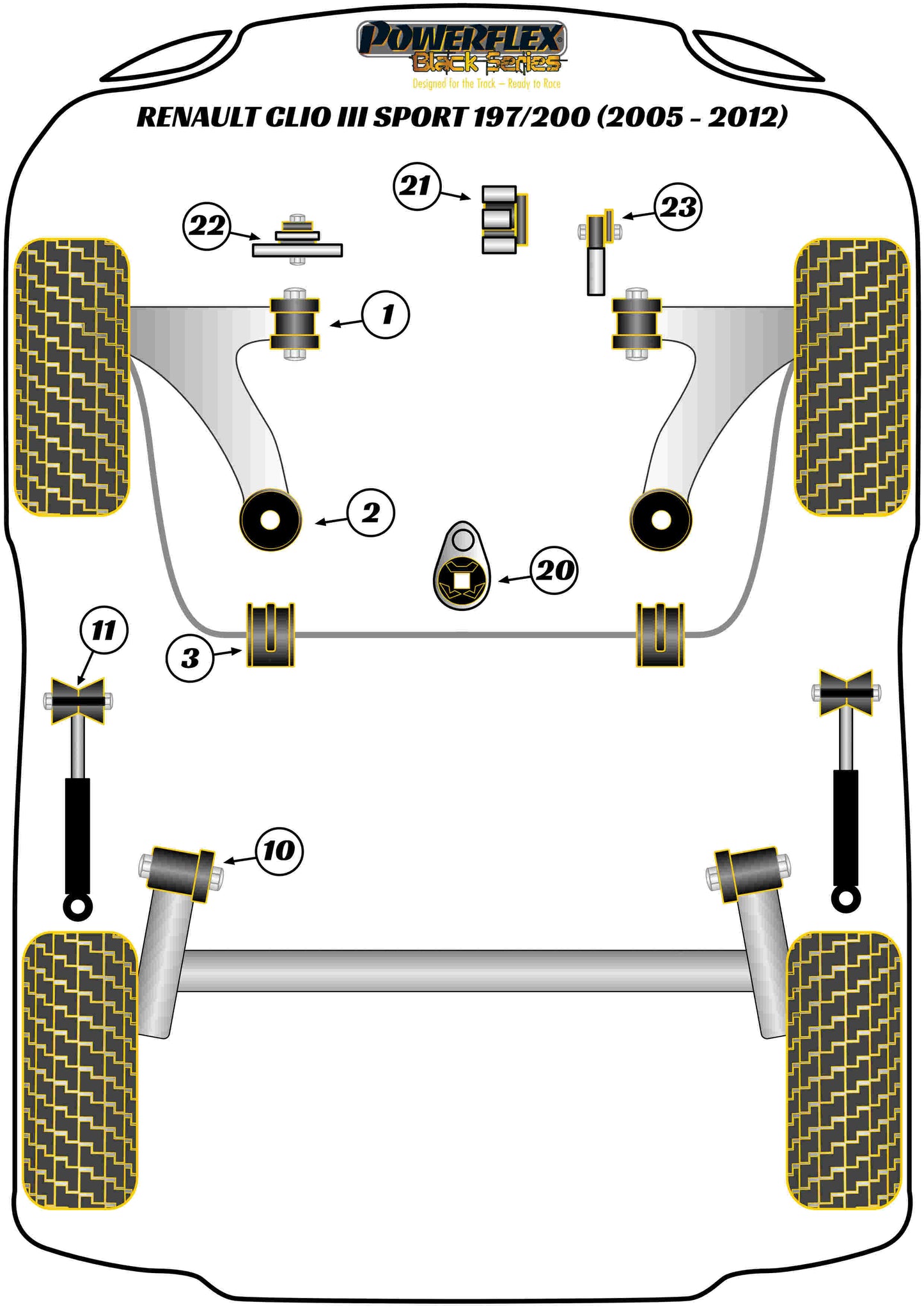 POWERFLEX®
Black Series
Designed for the Track – Ready to Race

RENAULT CLIO III SPORT 197/200 (2005 - 2012)

21

22

23

1

2

20

11

3

10