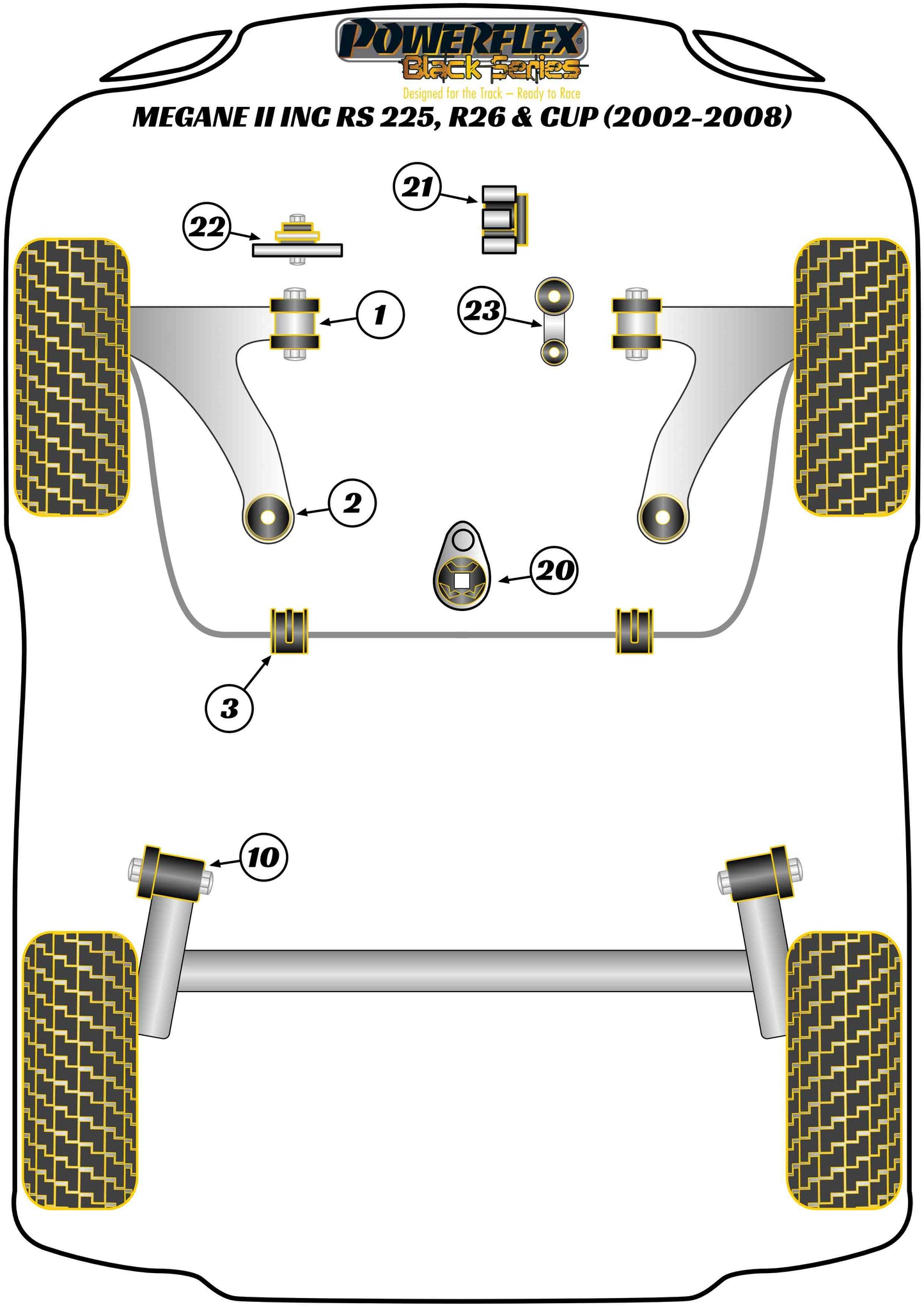 POWERFLEX®
Black Series
Designed for the Track – Ready to Race
MEGANE II INC RS 225, R26 & CUP (2002-2008)

21
22
1
23
2
20
3
10